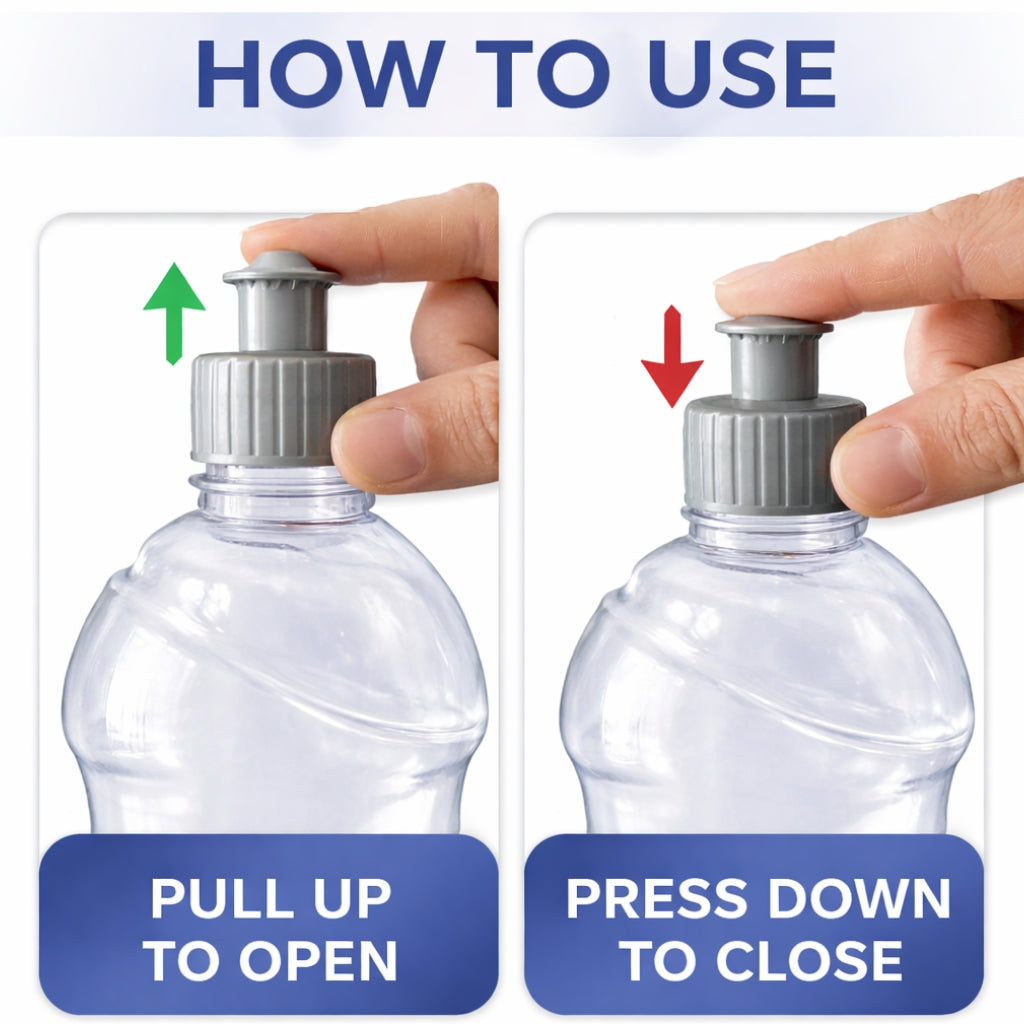 HOW TO USE

PULL UP TO OPEN

PRESS DOWN TO CLOSE