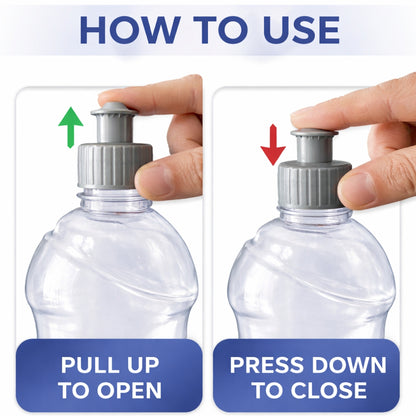 HOW TO USE

PULL UP TO OPEN

PRESS DOWN TO CLOSE